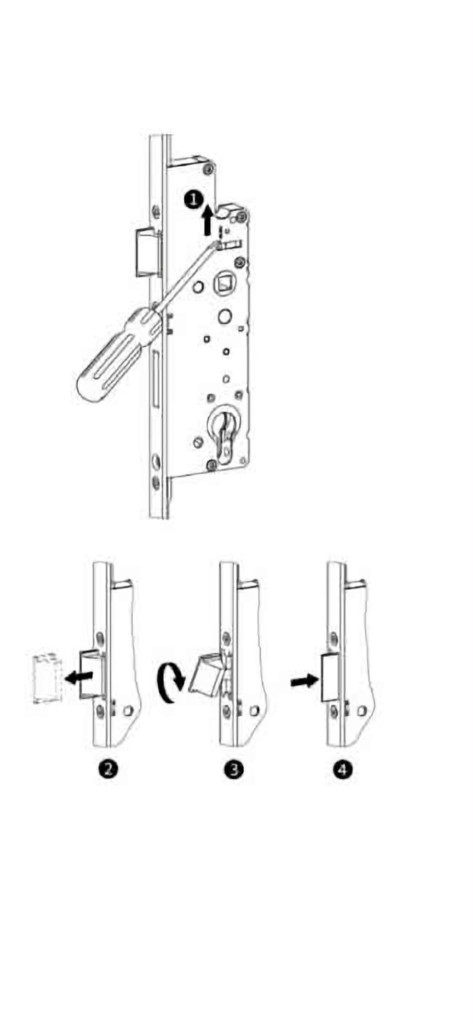 1

2

3

4